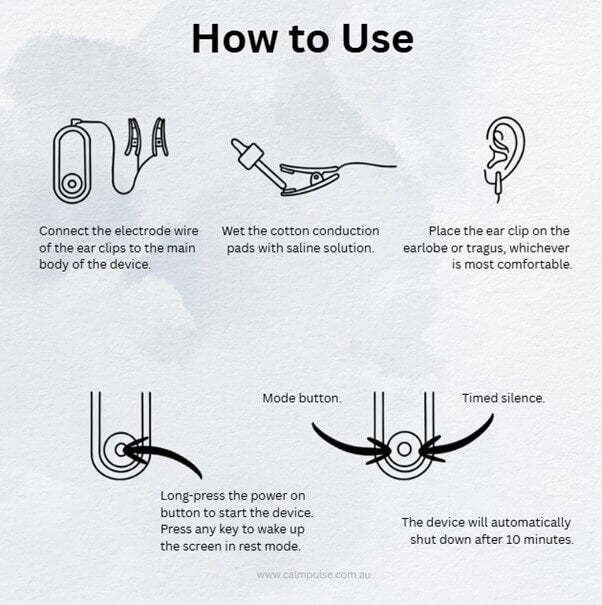 How to Use

Connect the electrode wire of the ear clips to the main body of the device.

Wet the cotton conduction pads with saline solution.

Place the ear clip on the earlobe or tragus, whichever is most comfortable.

Mode button.

Timed silence.

Long-press the power on button to start the device. Press any key to wake up the screen in rest mode.

The device will automatically shut down after 10 minutes.

www.calmpulse.com.au